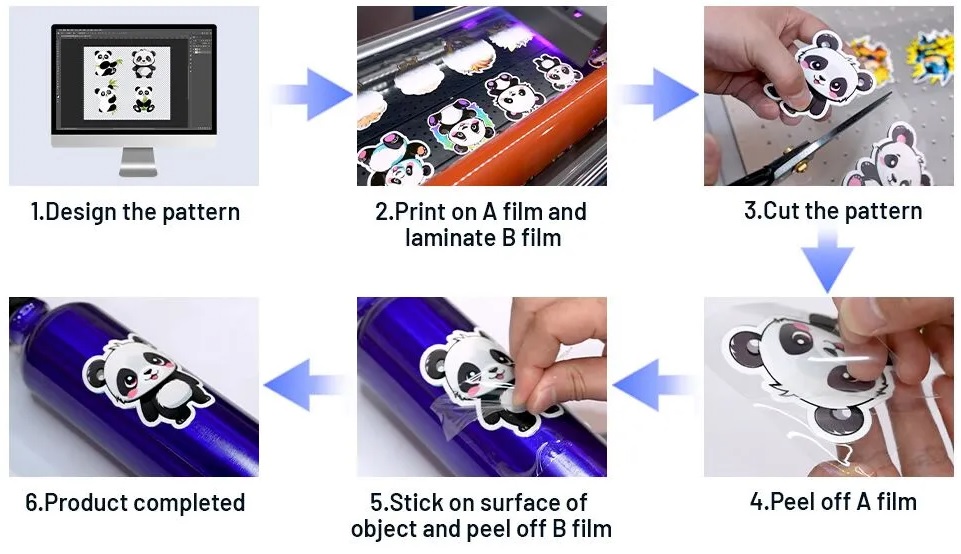 1.Design the pattern

2.Print on A film and laminate B film

3.Cut the pattern

4.Peel off A film

5.Stick on surface of object and peel off B film

6.Product completed